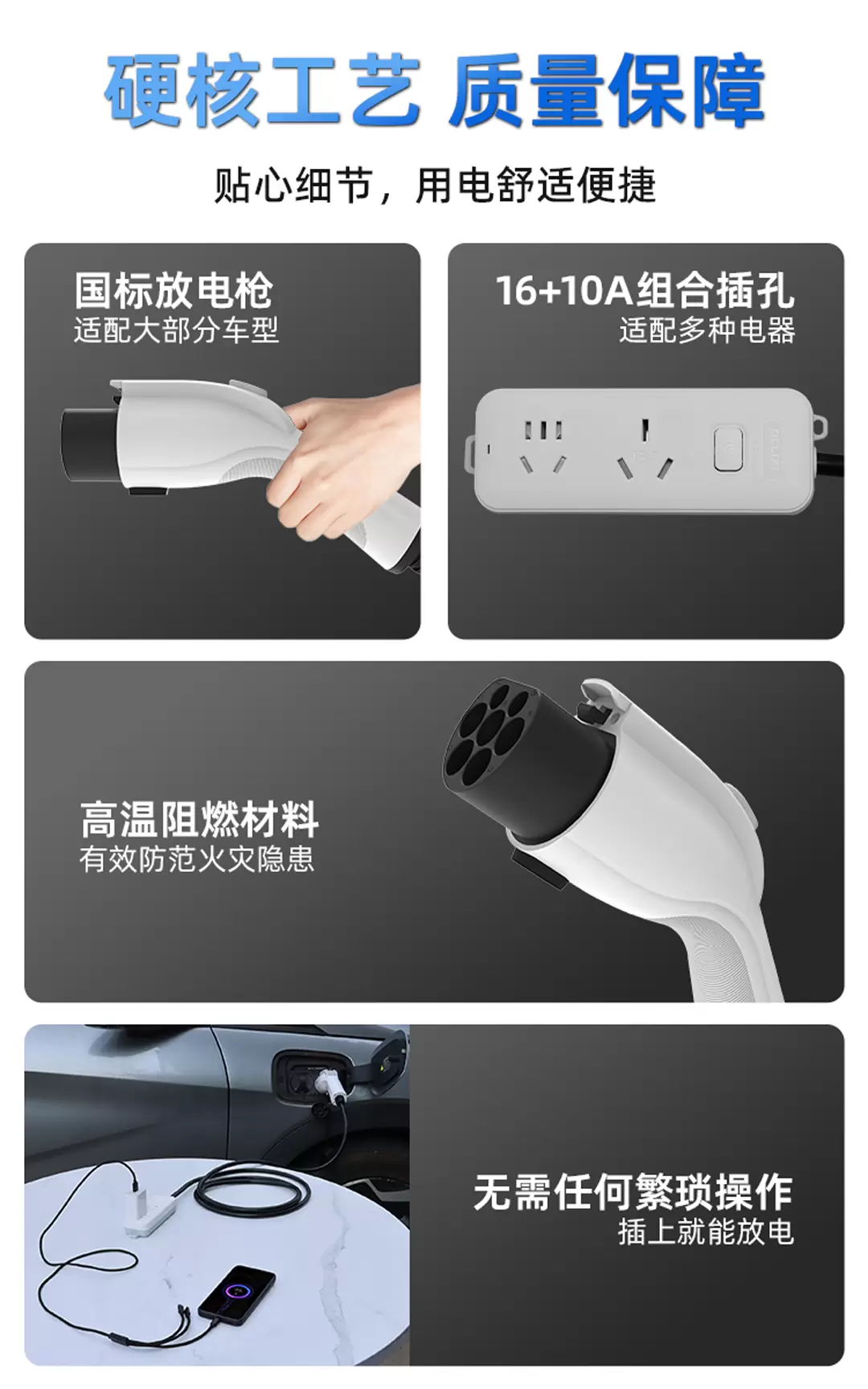 硬核工艺 质量保障

贴心细节，用电舒适便捷

国标放电枪
适配大部分车型

16+10A组合插孔
适配多种电器

高温阻燃材料
有效防范火灾隐患

无需任何繁琐操作
插上就能放电